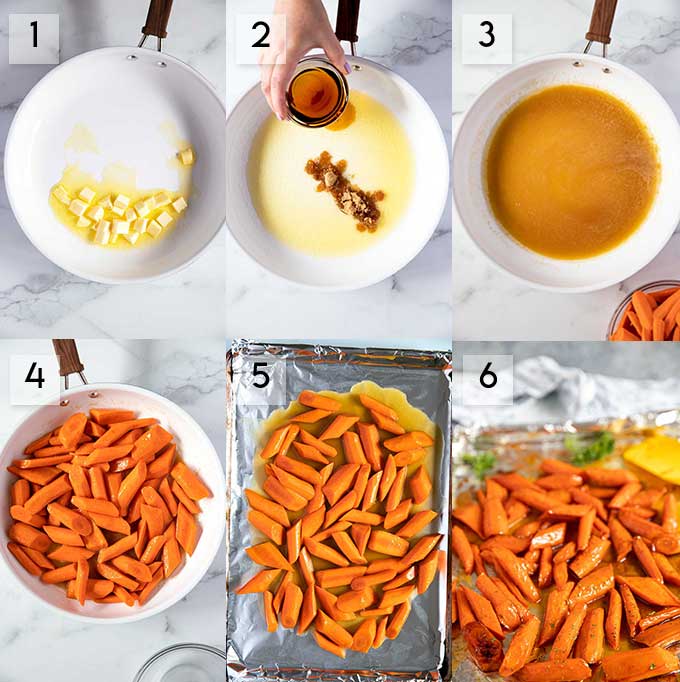 1
2
3
4
5
6